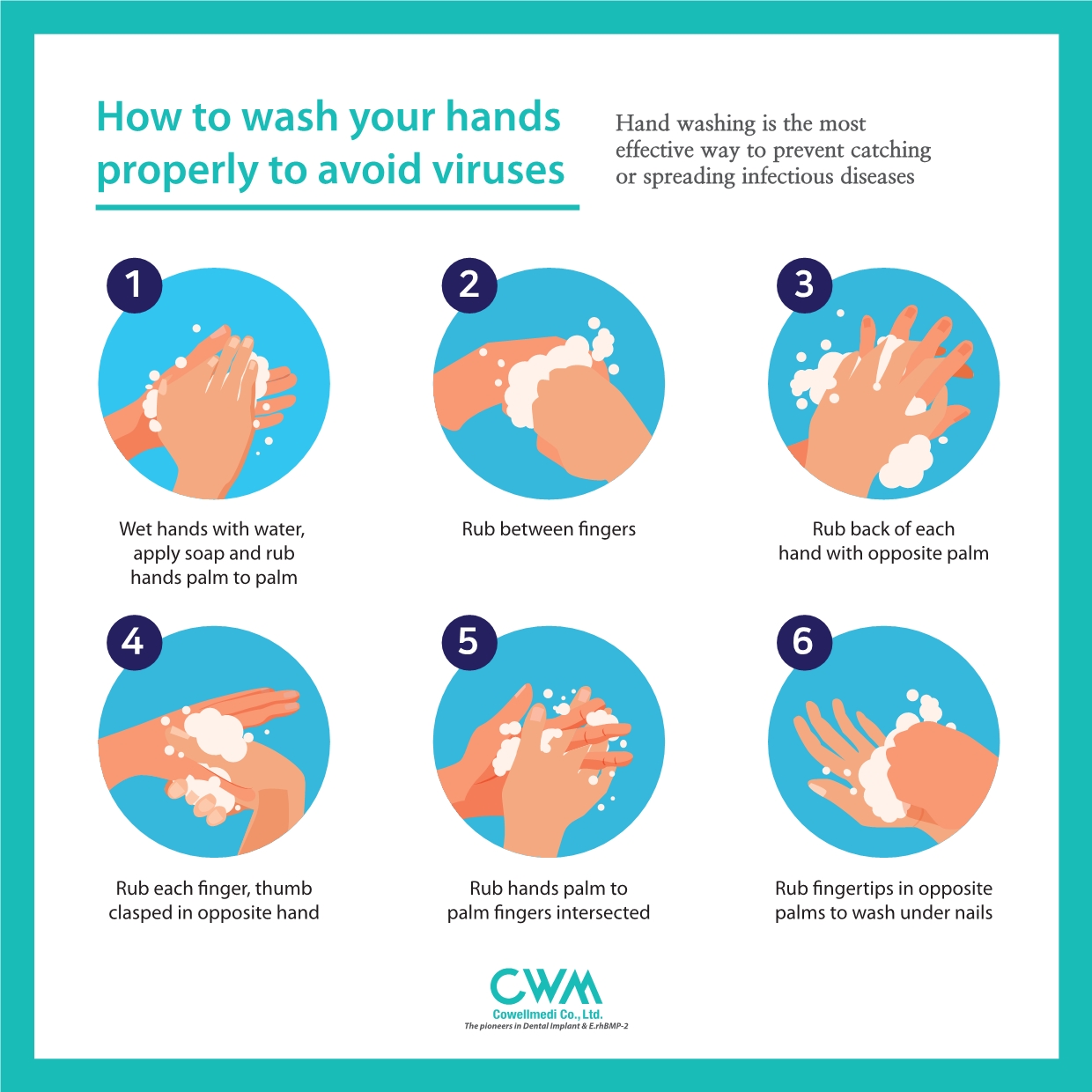 How to wash your hands properly to avoid viruses

Hand washing is the most effective way to prevent catching or spreading infectious diseases

1

Wet hands with water, apply soap and rub hands palm to palm

2

Rub between fingers

3

Rub back of each hand with opposite palm

4

Rub each finger, thumb clasped in opposite hand

5

Rub hands palm to palm fingers intersected

6

Rub fingertips in opposite palms to wash under nails

CWM
Cowellmedi Co., Ltd.
The pioneers in Dental Implant & E.rhBMP-2