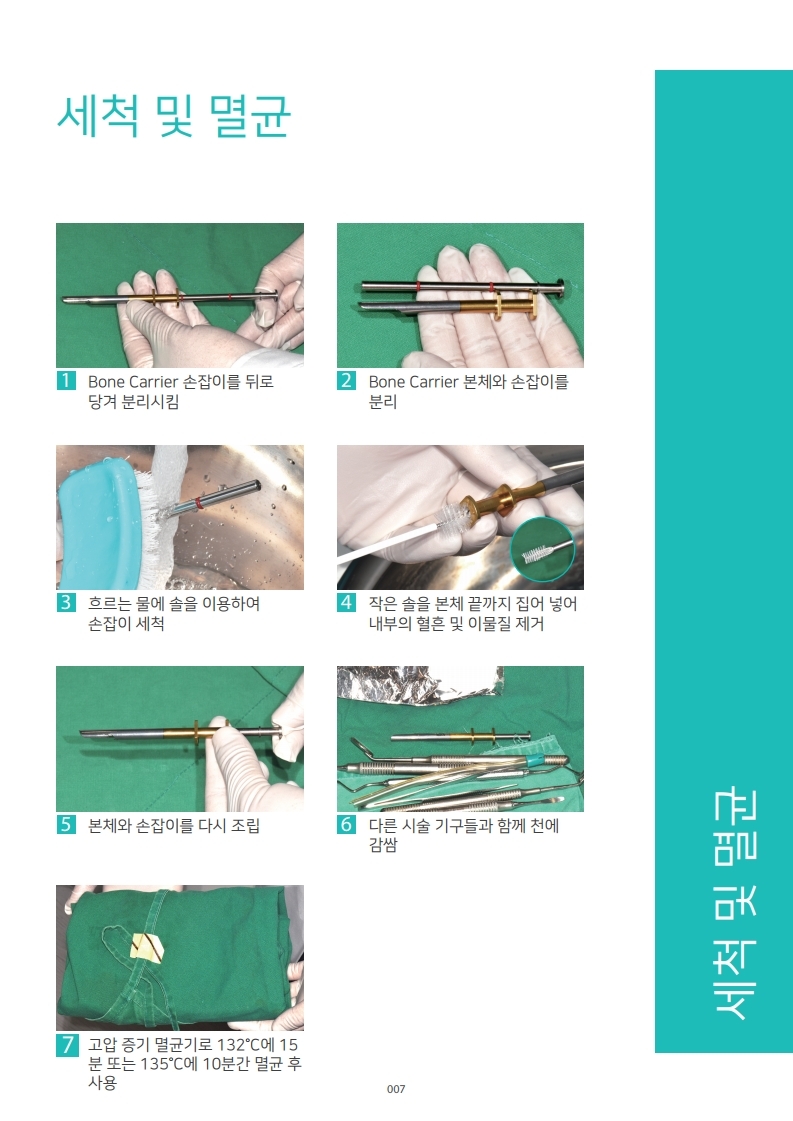 세척 및 멸균

1 Bone Carrier 손잡이를 뒤로 당겨 분리시킴

2 Bone Carrier 본체와 손잡이를 분리

3 흐르는 물에 솔을 이용하여 손잡이 세척

4 작은 솔을 본체 끝까지 집어 넣어 내부의 혈흔 및 이물질 제거

5 본체와 손잡이를 다시 조립

6 다른 시술 기구들과 함께 천에 감쌈

7 고압 증기 멸균기로 132℃에 15분 또는 135℃에 10분간 멸균 후 사용

007

세척 및 멸균