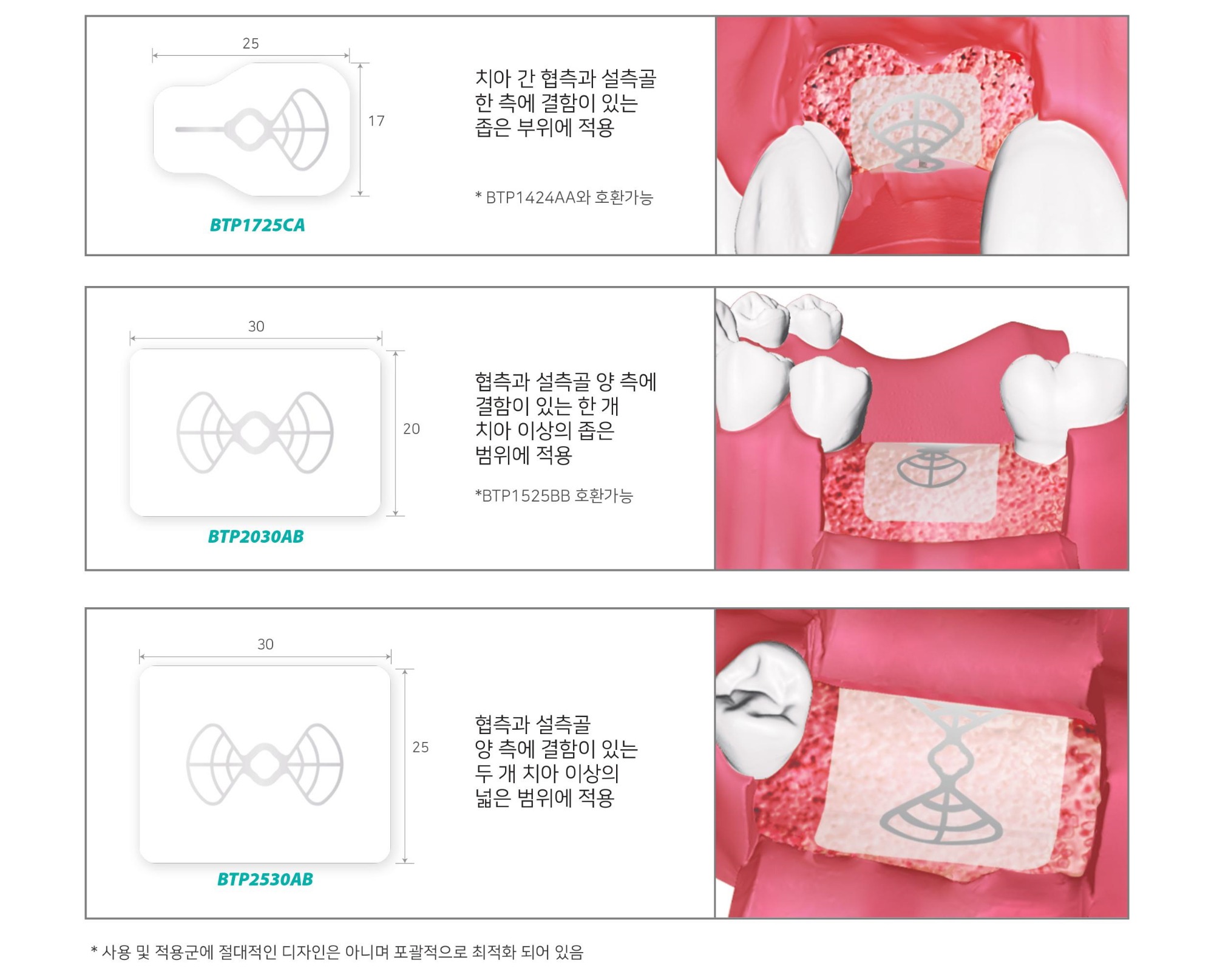 25

17

BTP1725CA

치아 간 협측과 설측골 한 측에 결함이 있는 좁은 부위에 적용

* BTP1424AA와 호환가능

30

20

BTP2030AB

협측과 설측골 양 측에 결함이 있는 한 개 치아 이상의 좁은 범위에 적용

*BTP1525BB 호환가능

30

25

BTP2530AB

협측과 설측골 양 측에 결함이 있는 두 개 치아 이상의 넓은 범위에 적용

* 사용 및 적용군에 절대적인 디자인은 아니며 포괄적으로 최적화 되어 있음